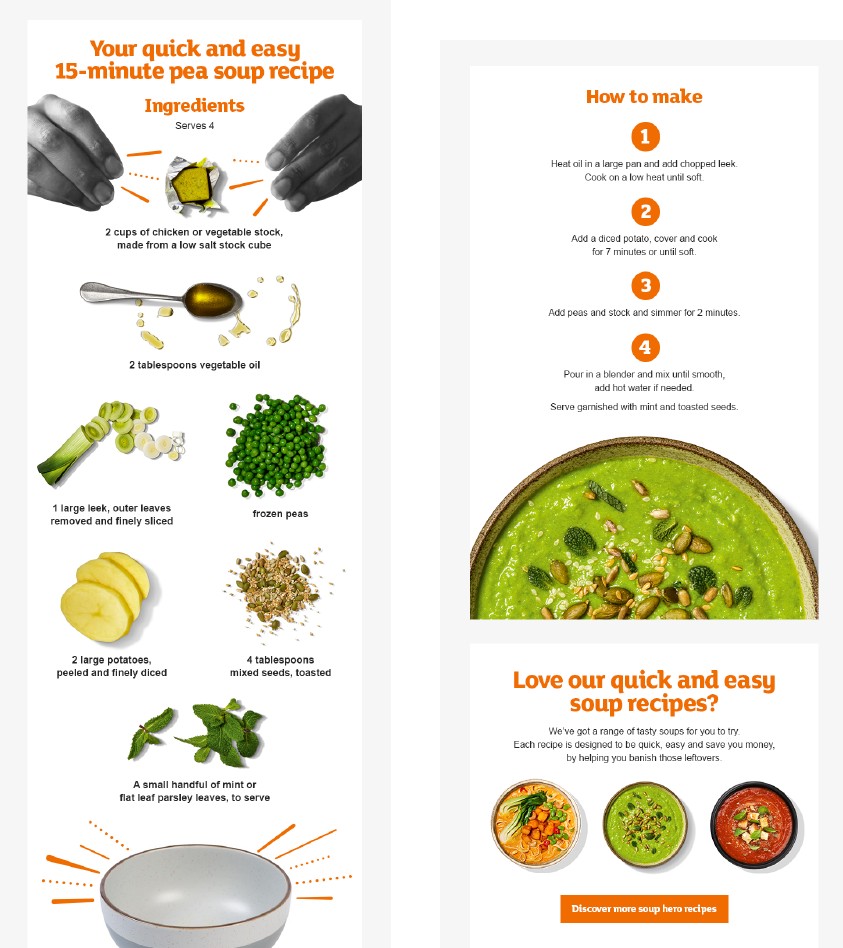 Your quick and easy 15-minute pea soup recipe

Ingredients

Serves 4

2 cups of chicken or vegetable stock, made from a low salt stock cube

2 tablespoons vegetable oil

1 large leek, outer leaves removed and finely sliced

frozen peas

2 large potatoes, peeled and finely diced

4 tablespoons mixed seeds, toasted

A small handful of mint or flat leaf parsley leaves, to serve

How to make

1

Heat oil in a large pan and add chopped leek. Cook on a low heat until soft.

2

Add a diced potato, cover and cook for 7 minutes or until soft.

3

Add peas and stock and simmer for 2 minutes.

4

Pour in a blender and mix until smooth, add hot water if needed.

Serve garnished with mint and toasted seeds.

Love our quick and easy soup recipes?

We've got a range of tasty soups for you to try. Each recipe is designed to be quick, easy and save you money, by helping you banish those leftovers.

Discover more soup hero recipes